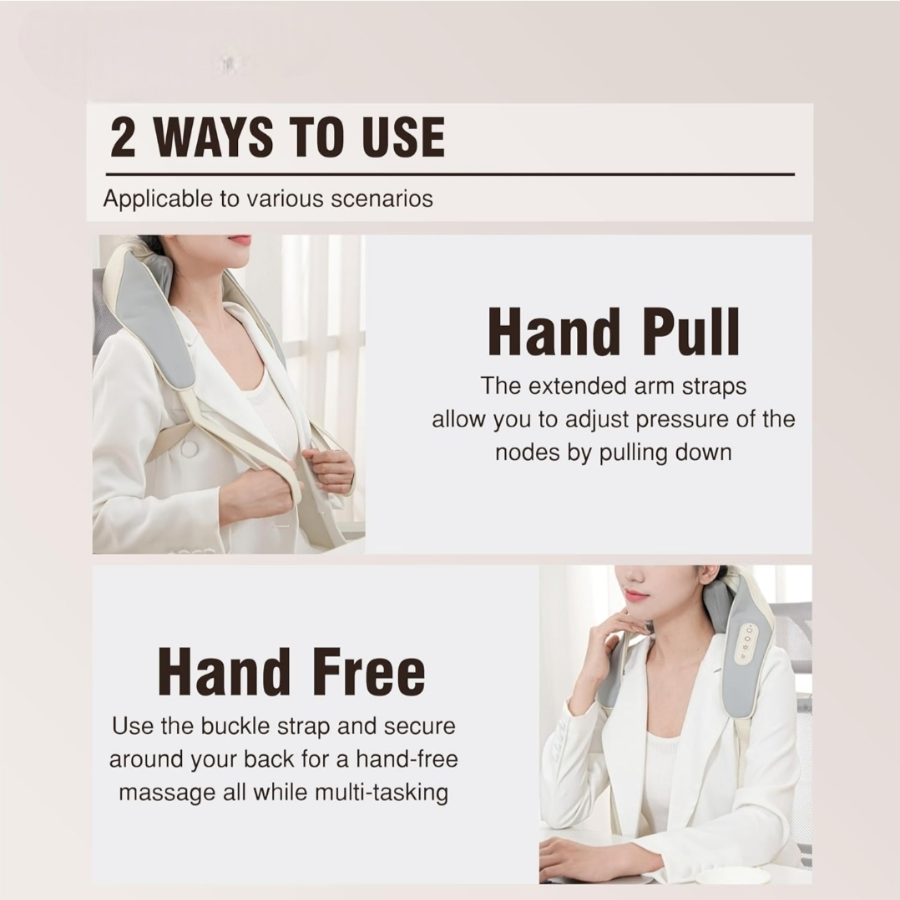 2 WAYS TO USE

Applicable to various scenarios

Hand Pull

The extended arm straps allow you to adjust pressure of the nodes by pulling down

Hand Free

Use the buckle strap and secure around your back for a hand-free massage all while multi-tasking