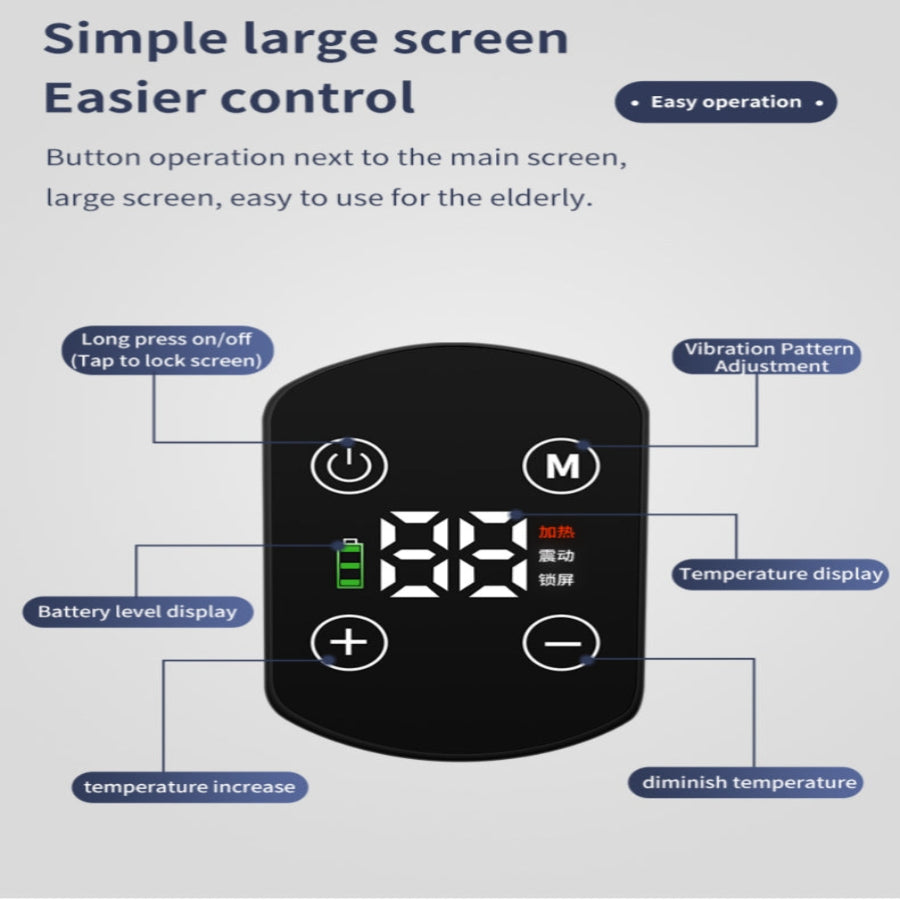 Simple large screen
Easier control

• Easy operation •

Button operation next to the main screen, large screen, easy to use for the elderly.

Long press on/off
(Tap to lock screen)

Vibration Pattern Adjustment

M

88

加热
震动
锁屏

Temperature display

Battery level display

+

−

temperature increase

diminish temperature